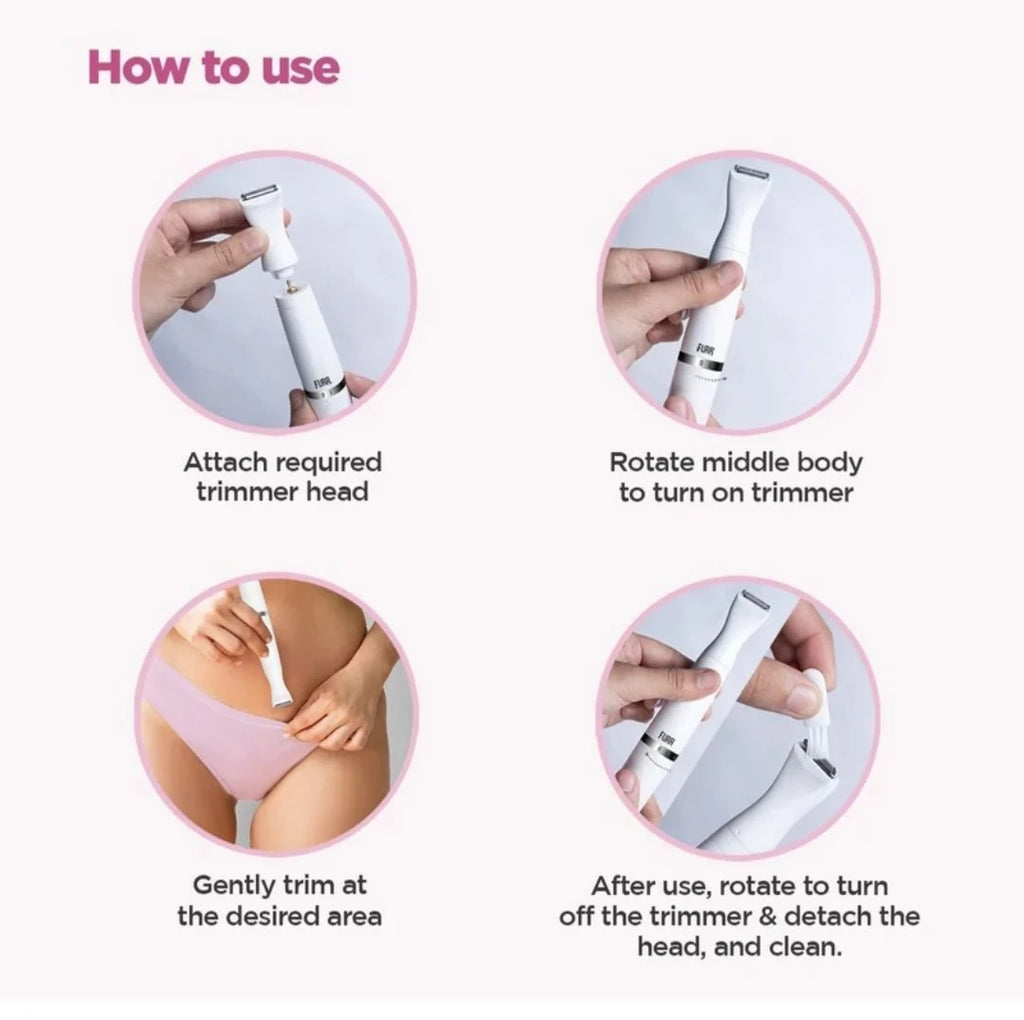 How to use

FURR

Attach required trimmer head

FURR

Rotate middle body to turn on trimmer

Gently trim at the desired area

FURR

After use, rotate to turn off the trimmer & detach the head, and clean.